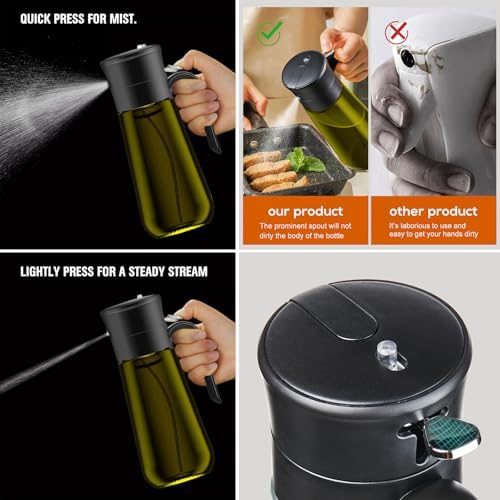 QUICK PRESS FOR MIST.

our product
The prominent spout will not dirty the body of the bottle

other product
It's laborious to use and easy to get your hands dirty

LIGHTLY PRESS FOR A STEADY STREAM